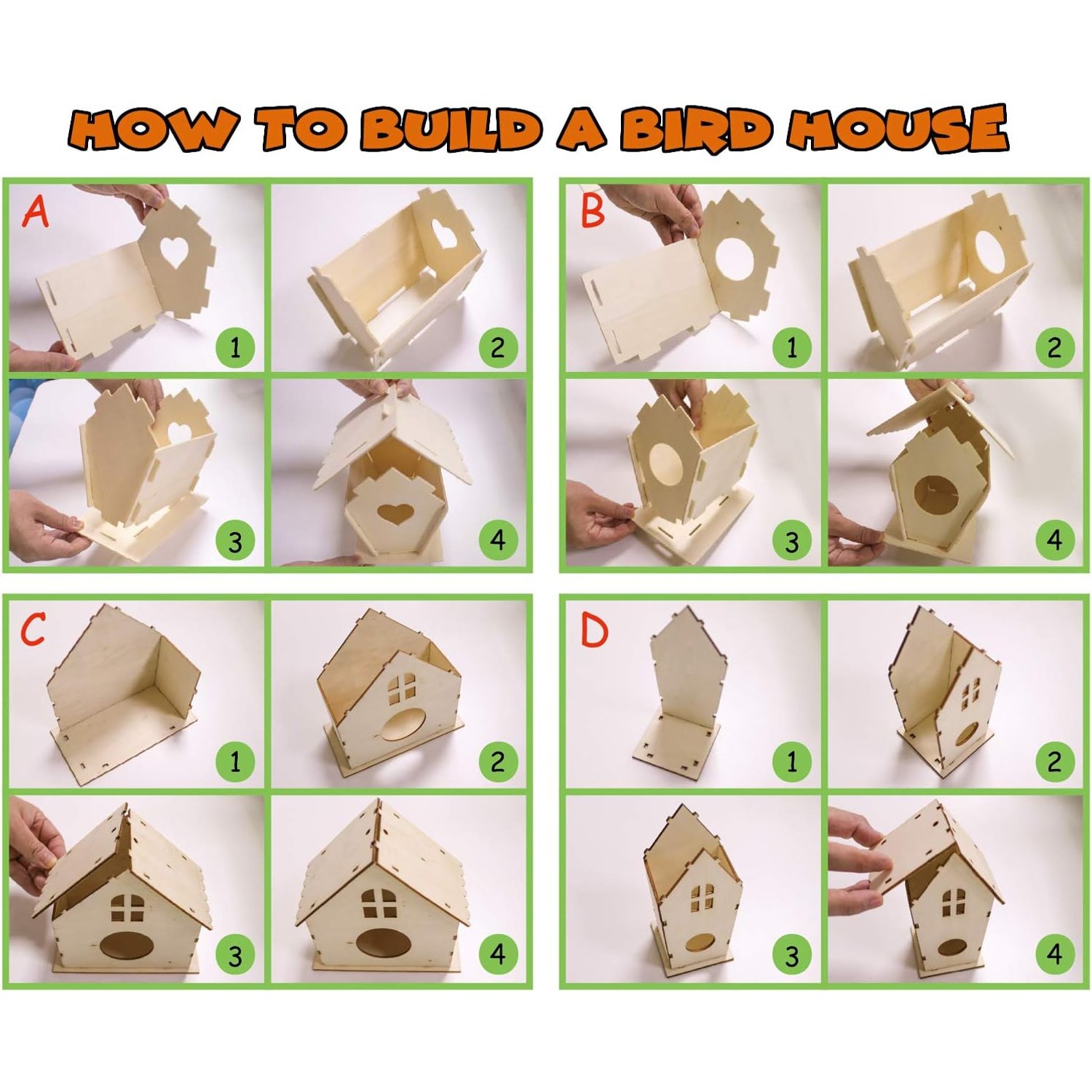 HOW TO BUILD A BIRD HOUSE

A

1

2

3

4

B

1

2

3

4

C

1

2

3

4

D

1

2

3

4